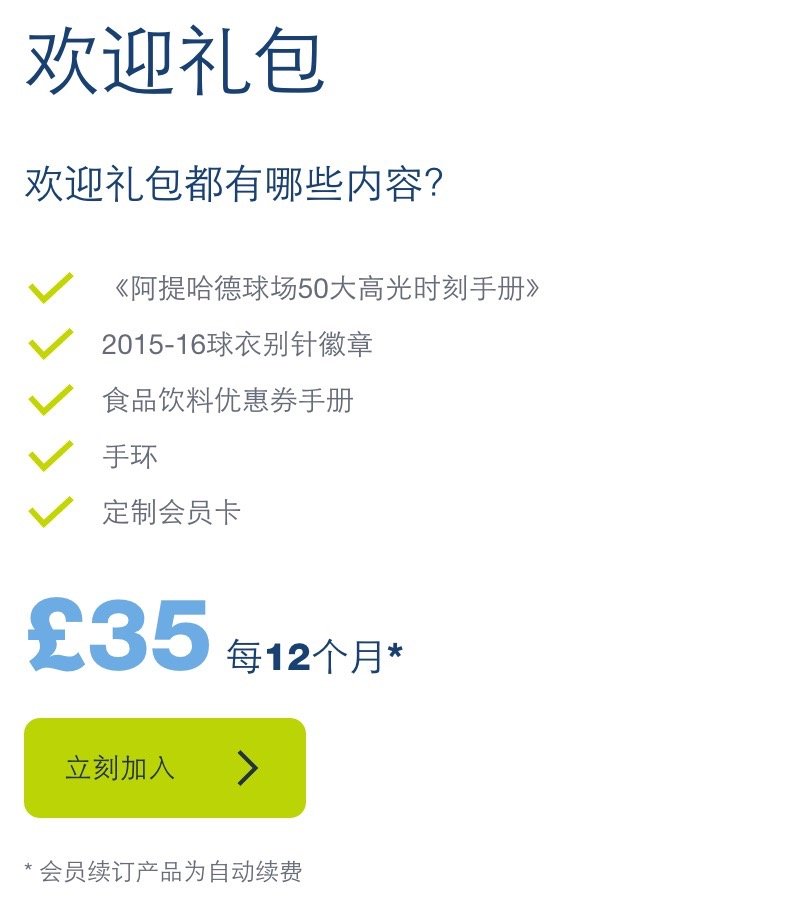 欢迎礼包

欢迎礼包都有哪些内容?

《阿提哈德球场50大高光时刻手册》

2015-16球衣别针徽章

食品饮料优惠券手册

手环

定制会员卡

£35 每12个月*

立刻加入

* 会员续订产品为自动续费